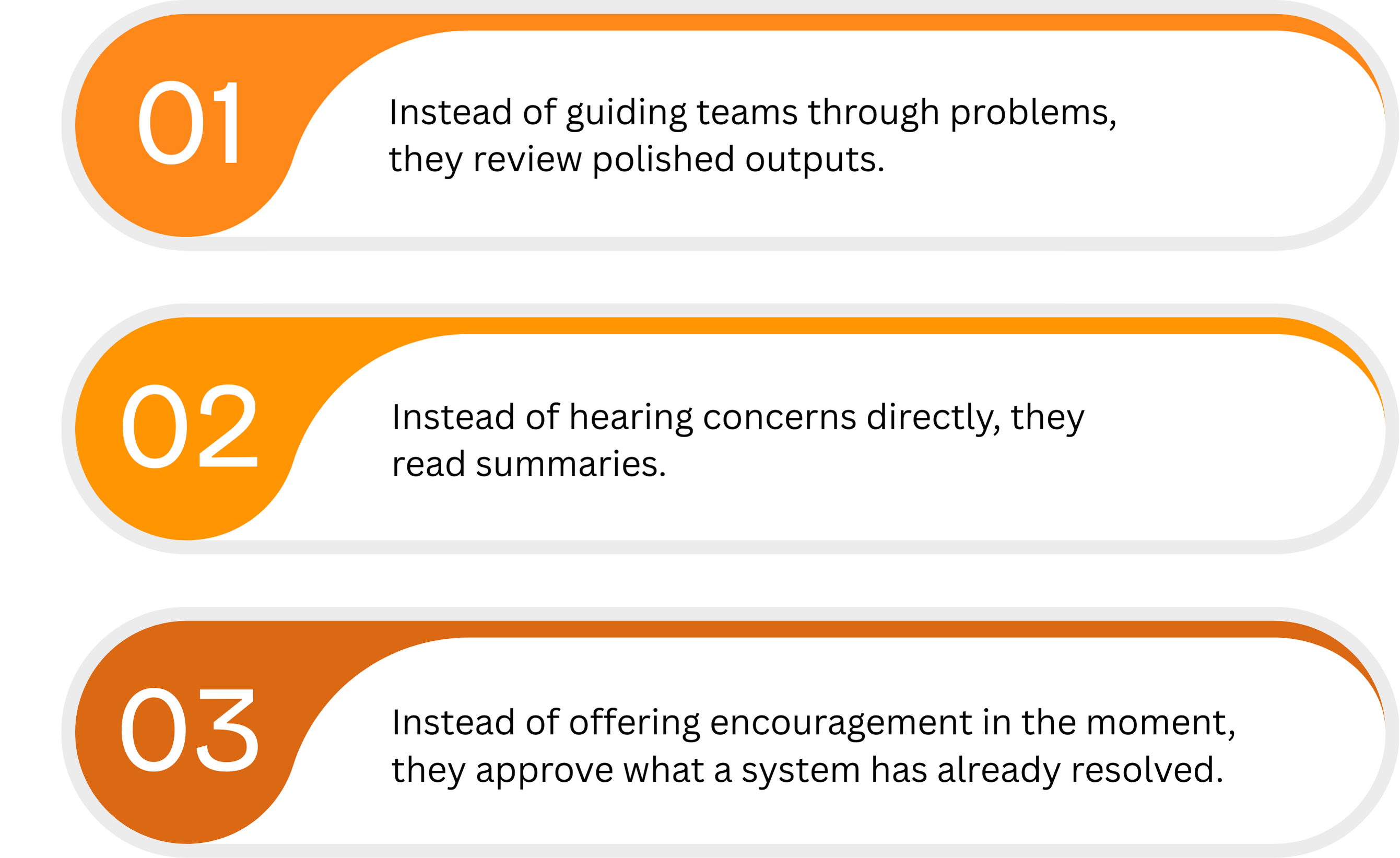 01

Instead of guiding teams through problems, they review polished outputs.

02

Instead of hearing concerns directly, they read summaries.

03

Instead of offering encouragement in the moment, they approve what a system has already resolved.