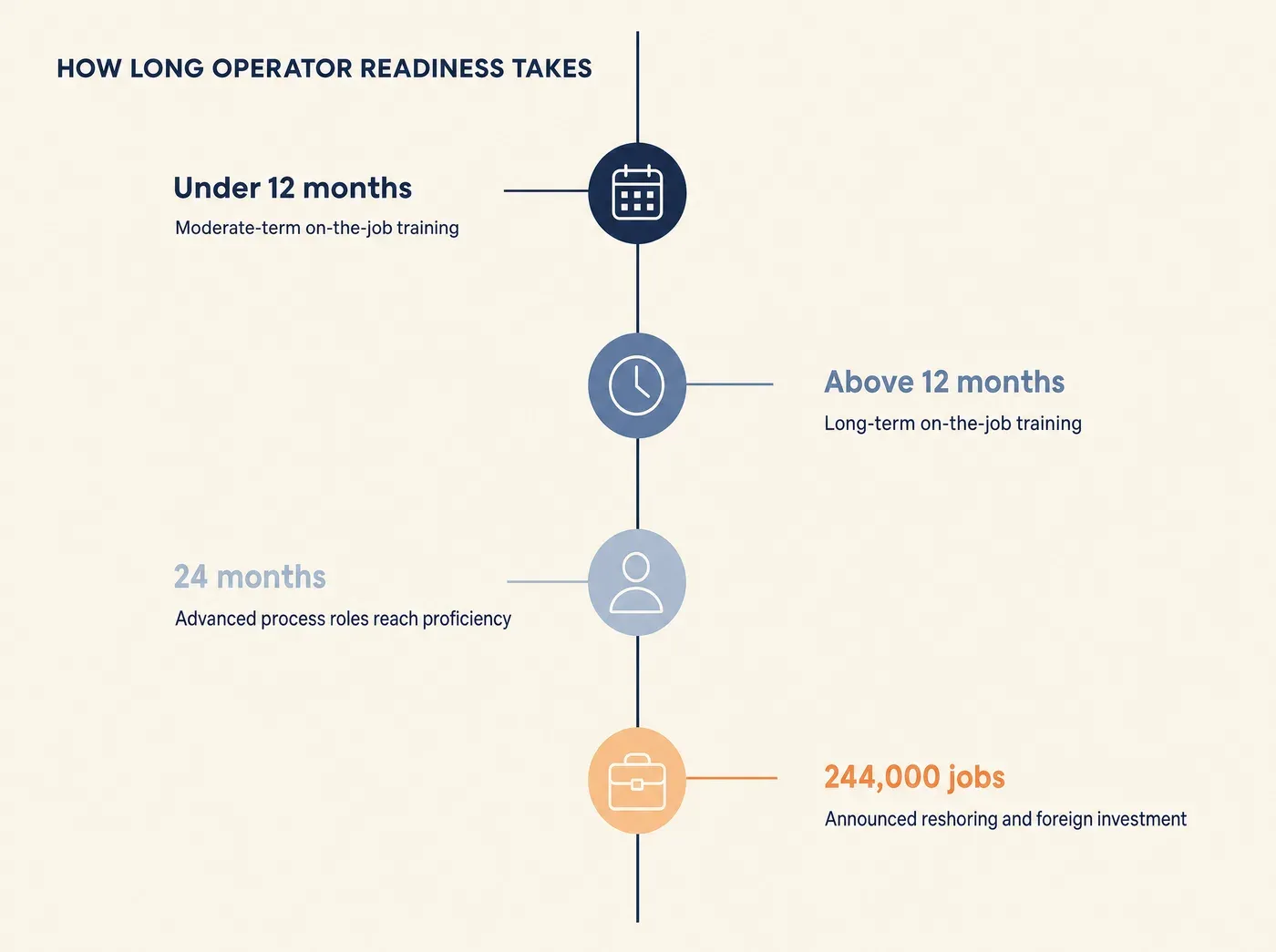 HOW LONG OPERATOR READINESS TAKES

Under 12 months
Moderate-term on-the-job training

Above 12 months
Long-term on-the-job training

24 months
Advanced process roles reach proficiency

244,000 jobs
Announced reshoring and foreign investment