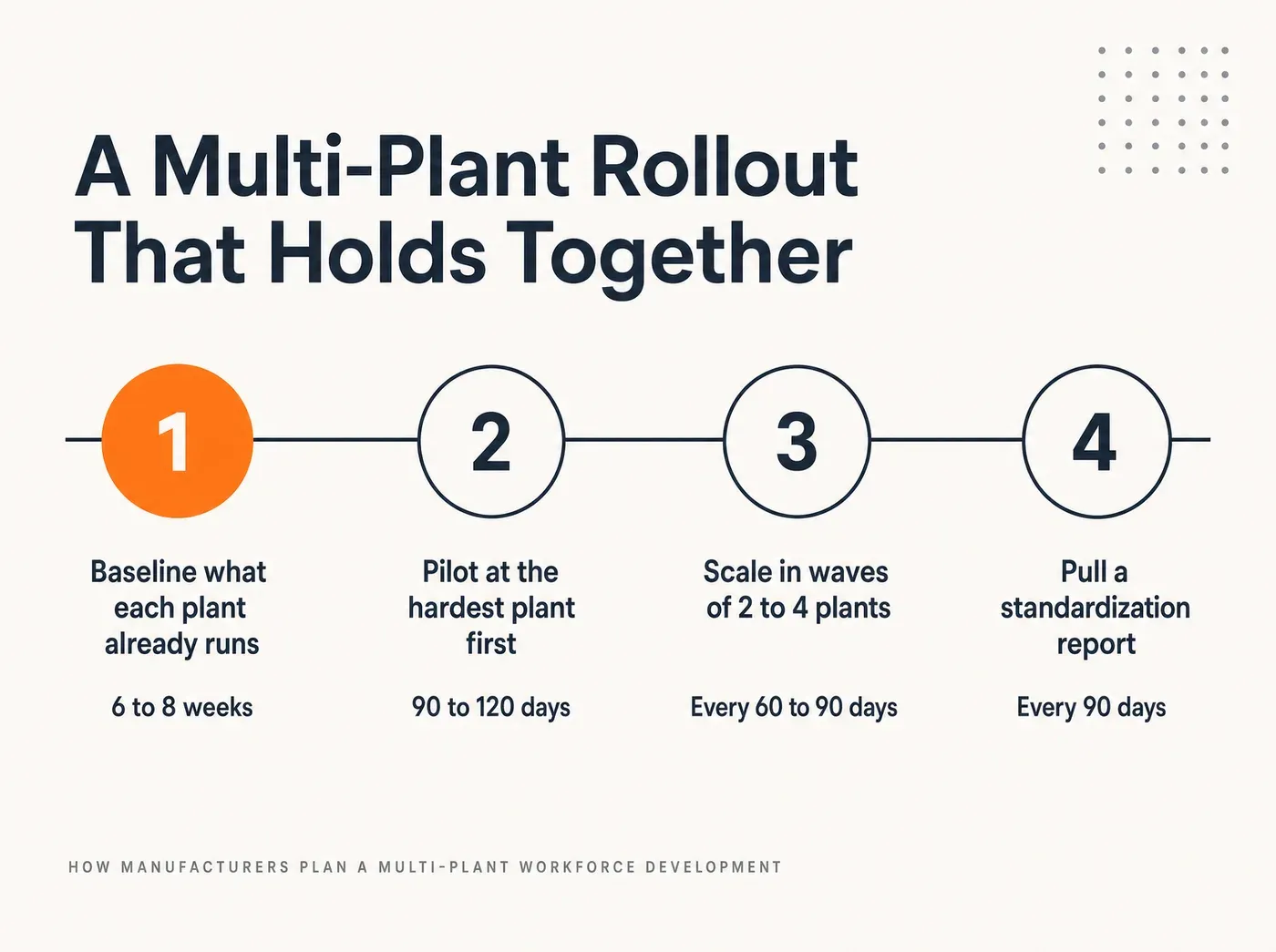 A Multi-Plant Rollout That Holds Together

1

Baseline what each plant already runs

6 to 8 weeks

2

Pilot at the hardest plant first

90 to 120 days

3

Scale in waves of 2 to 4 plants

Every 60 to 90 days

4

Pull a standardization report

Every 90 days

HOW MANUFACTURERS PLAN A MULTI-PLANT WORKFORCE DEVELOPMENT