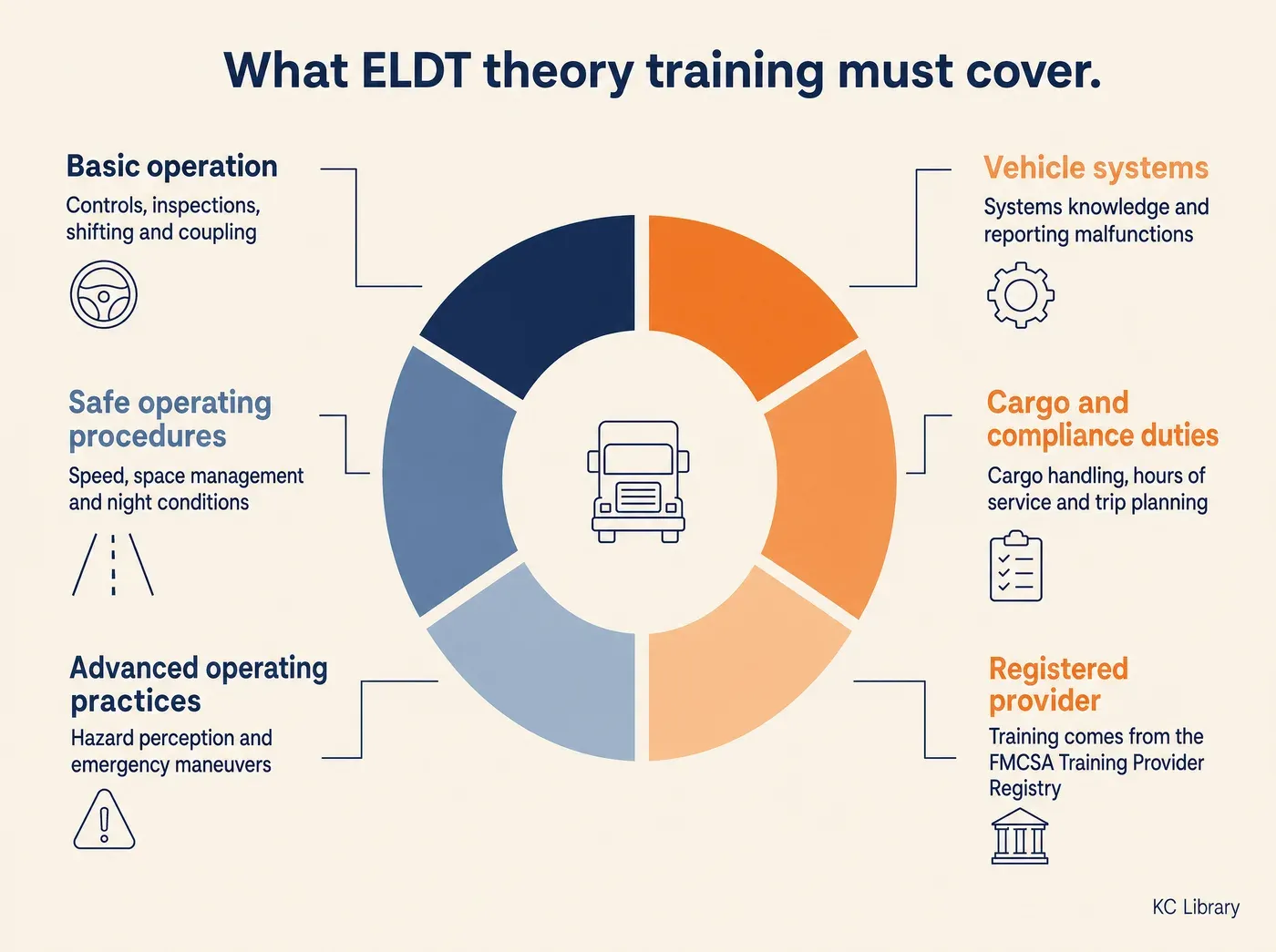 What ELDT theory training must cover.

Basic operation
Controls, inspections, shifting and coupling

Safe operating procedures
Speed, space management and night conditions

Advanced operating practices
Hazard perception and emergency maneuvers

Vehicle systems
Systems knowledge and reporting malfunctions

Cargo and compliance duties
Cargo handling, hours of service and trip planning

Registered provider
Training comes from the FMCSA Training Provider Registry

KC Library