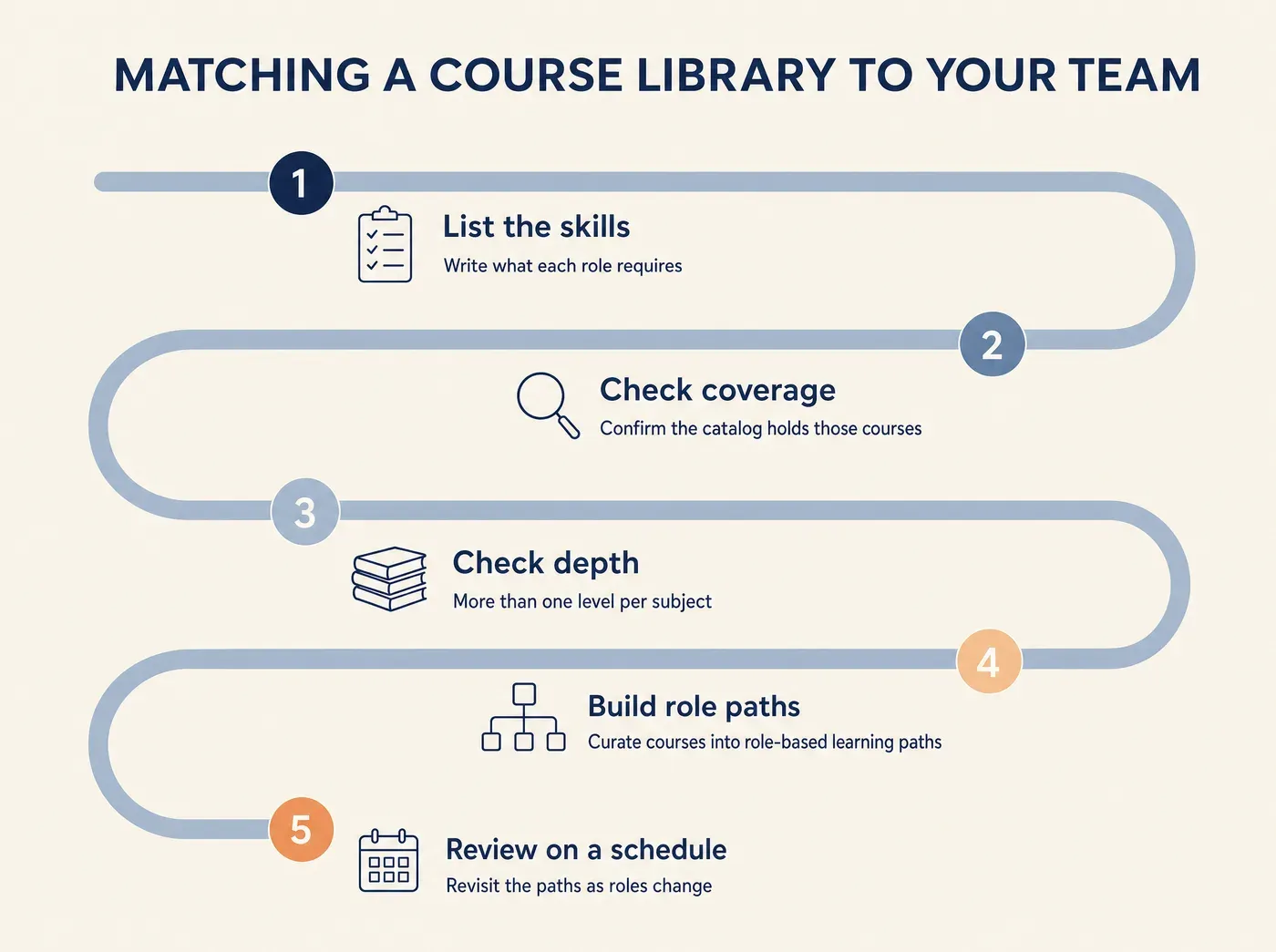 MATCHING A COURSE LIBRARY TO YOUR TEAM

1

List the skills

Write what each role requires

2

Check coverage

Confirm the catalog holds those courses

3

Check depth

More than one level per subject

4

Build role paths

Curate courses into role-based learning paths

5

Review on a schedule

Revisit the paths as roles change