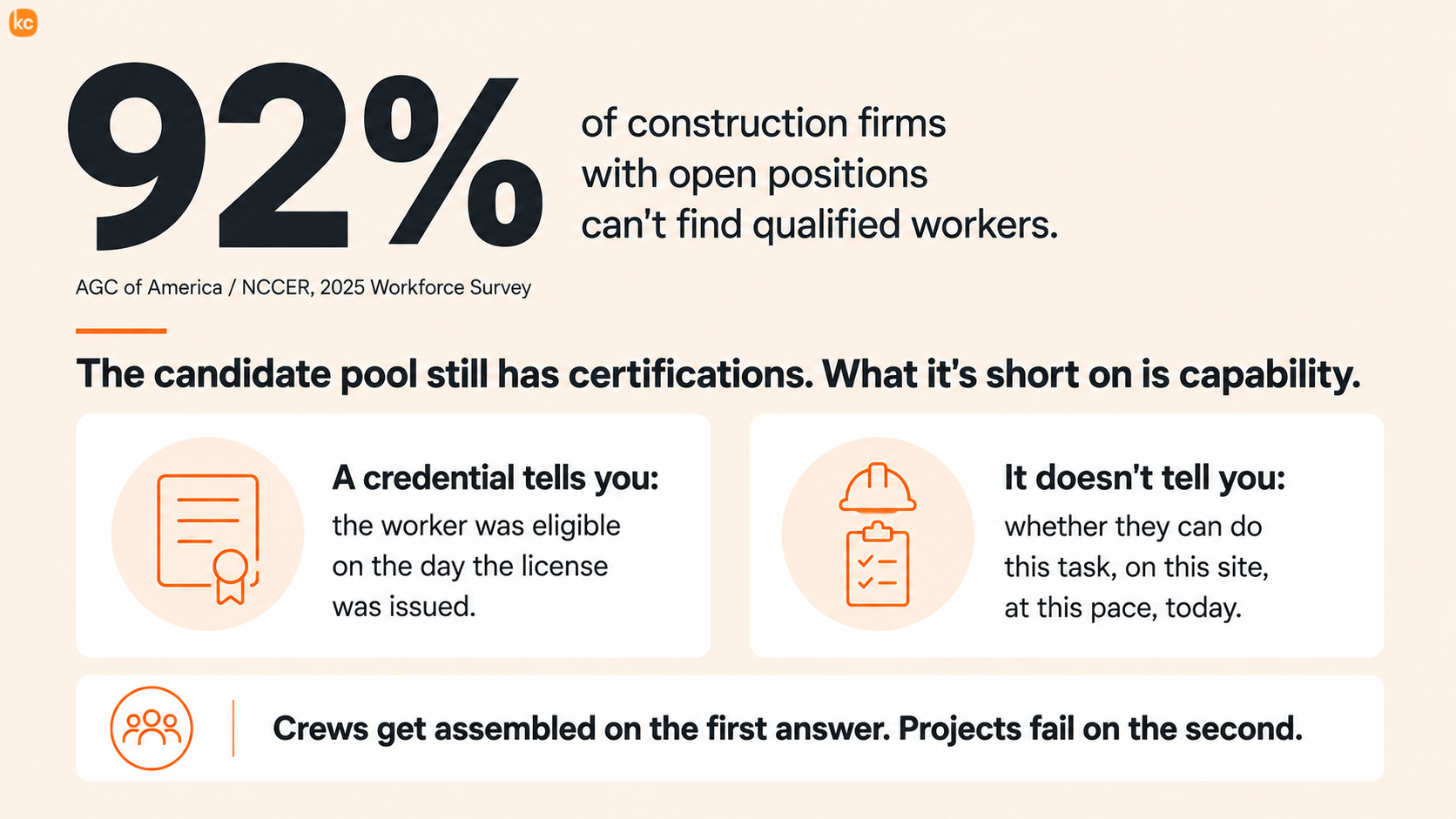 kc

92%

of construction firms with open positions can't find qualified workers.

AGC of America / NCCER, 2025 Workforce Survey

The candidate pool still has certifications. What it's short on is capability.

A credential tells you:
the worker was eligible on the day the license was issued.

It doesn't tell you:
whether they can do this task, on this site, at this pace, today.

Crews get assembled on the first answer. Projects fail on the second.